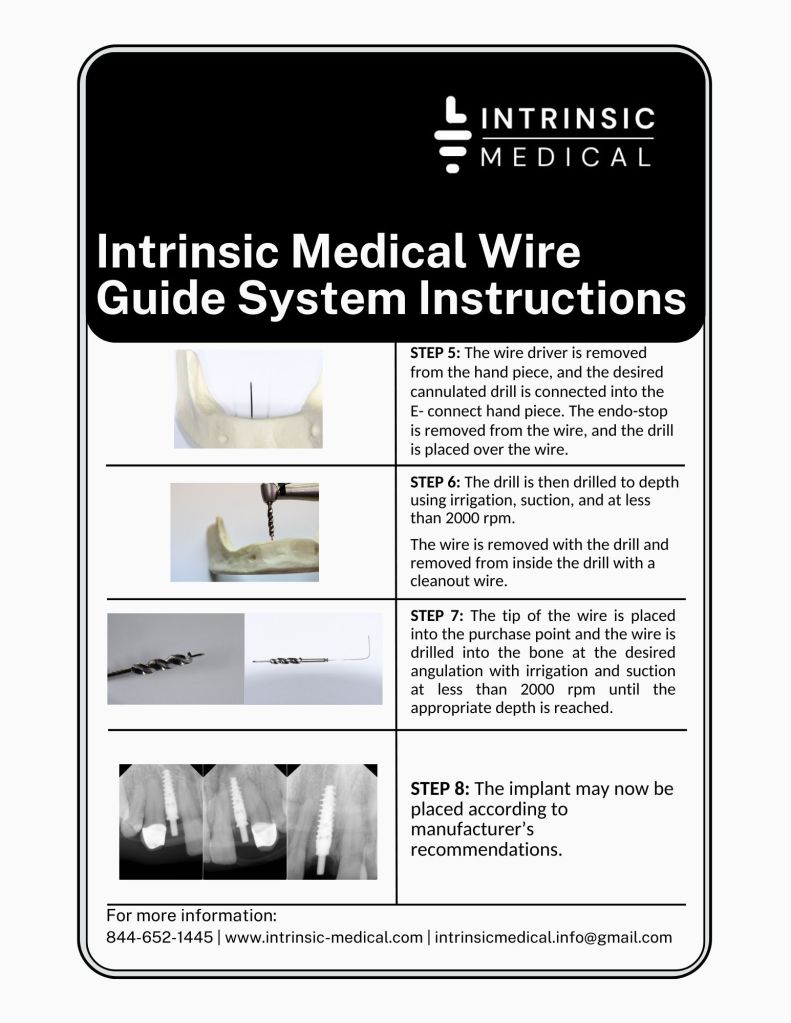 INTRINSIC
MEDICAL

Intrinsic Medical Wire Guide System Instructions

STEP 5: The wire driver is removed from the hand piece, and the desired cannulated drill is connected into the E- connect hand piece. The endo-stop is removed from the wire, and the drill is placed over the wire.

STEP 6: The drill is then drilled to depth using irrigation, suction, and at less than 2000 rpm.

The wire is removed with the drill and removed from inside the drill with a cleanout wire.

STEP 7: The tip of the wire is placed into the purchase point and the wire is drilled into the bone at the desired angulation with irrigation and suction at less than 2000 rpm until the appropriate depth is reached.

STEP 8: The implant may now be placed according to manufacturer's recommendations.

For more information:
844-652-1445 | www.intrinsic-medical.com | intrinsicmedical.info@gmail.com