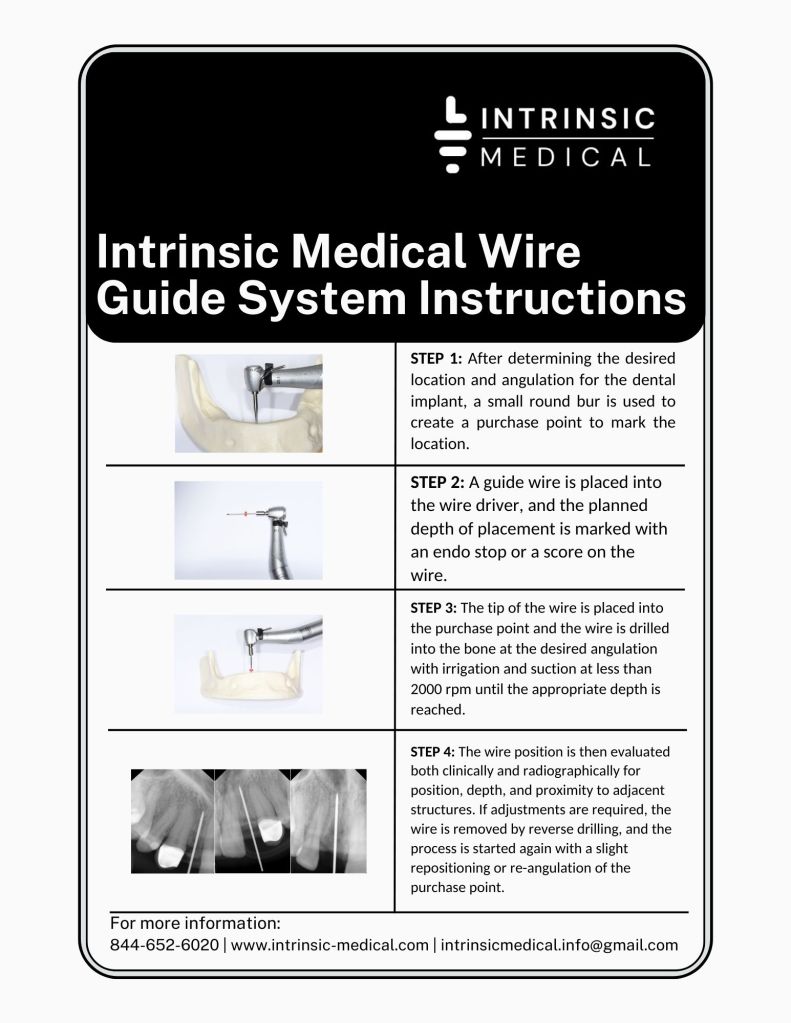 INTRINSIC MEDICAL

Intrinsic Medical Wire Guide System Instructions

STEP 1: After determining the desired location and angulation for the dental implant, a small round bur is used to create a purchase point to mark the location.

STEP 2: A guide wire is placed into the wire driver, and the planned depth of placement is marked with an endo stop or a score on the wire.

STEP 3: The tip of the wire is placed into the purchase point and the wire is drilled into the bone at the desired angulation with irrigation and suction at less than 2000 rpm until the appropriate depth is reached.

STEP 4: The wire position is then evaluated both clinically and radiographically for position, depth, and proximity to adjacent structures. If adjustments are required, the wire is removed by reverse drilling, and the process is started again with a slight repositioning or re-angulation of the purchase point.

For more information:
844-652-6020 | www.intrinsic-medical.com | intrinsicmedical.info@gmail.com